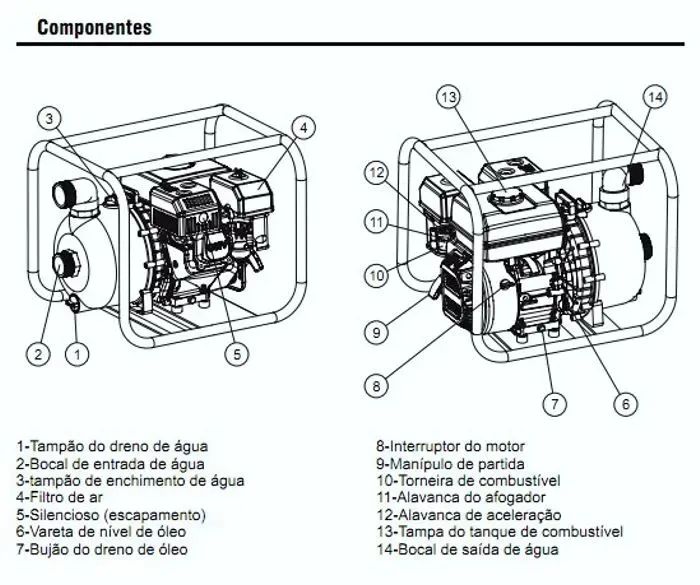 Componentes

3
4
2
1
5

13
14
12
11
10
9
8
7
6

1-Tampão do dreno de água
2-Bocal de entrada de água
3-tampão de enchimento de água
4-Filtro de ar
5-Silencioso (escapamento)
6-Vareta de nível de óleo
7-Bujão do dreno de óleo

8-Interruptor do motor
9-Manípulo de partida
10-Torneira de combustível
11-Alavanca do afogador
12-Alavanca de aceleração
13-Tampa do tanque de combustível
14-Bocal de saída de água